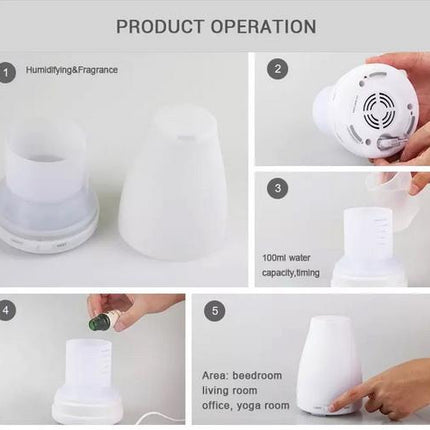 PRODUCT OPERATION

1 Humidifying&Fragrance

2

3

100ml water capacity,timing

4

5

Area: beedroom living room office, yoga room